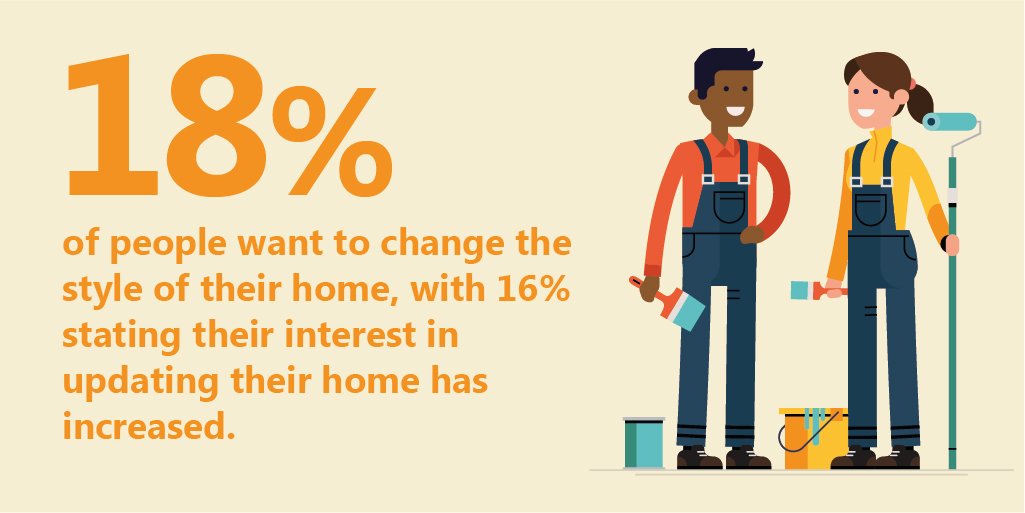 18%

of people want to change the style of their home, with 16% stating their interest in updating their home has increased.