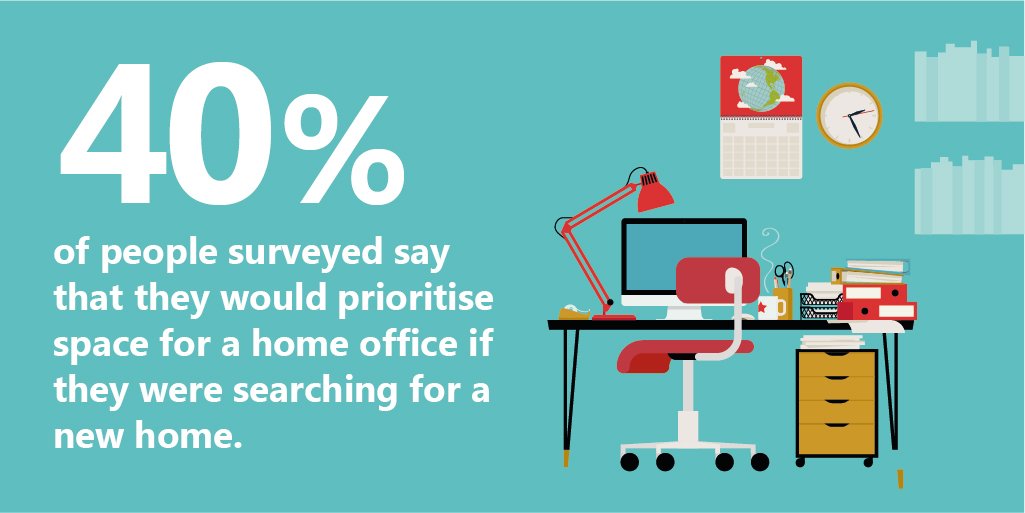 40%

of people surveyed say that they would prioritise space for a home office if they were searching for a new home.