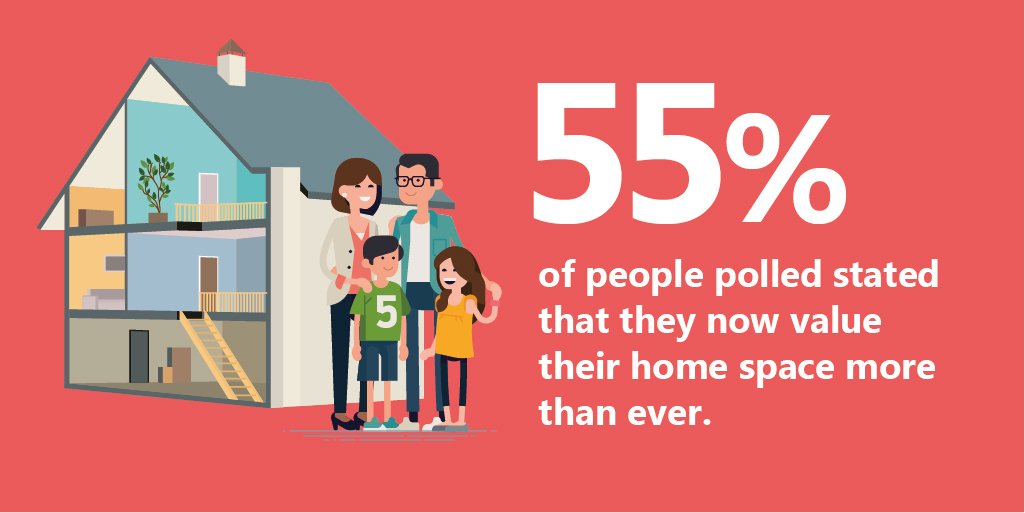 5

55%

of people polled stated that they now value their home space more than ever.