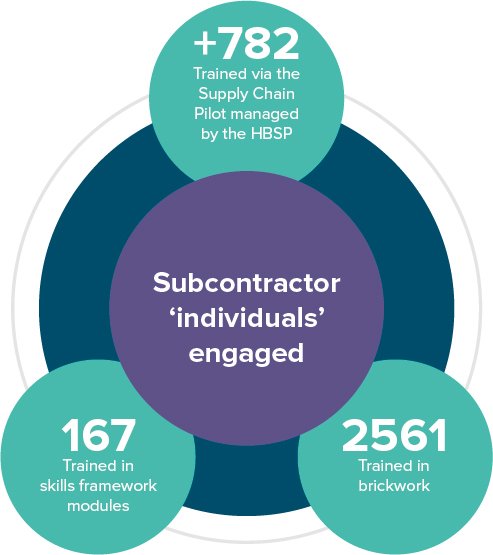 +782
Trained via the Supply Chain Pilot managed by the HBSP

Subcontractor ‘individuals’ engaged

167
Trained in skills framework modules

2561
Trained in brickwork