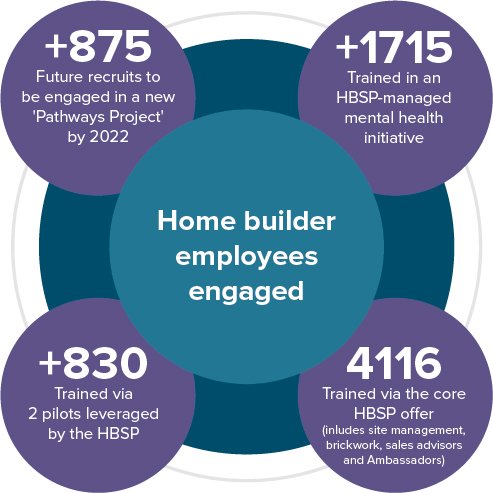 +875
Future recruits to be engaged in a new 'Pathways Project' by 2022

+1715
Trained in an HBSP-managed mental health initiative

Home builder employees engaged

+830
Trained via 2 pilots leveraged by the HBSP

4116
Trained via the core HBSP offer
(inludes site management, brickwork, sales advisors and Ambassadors)