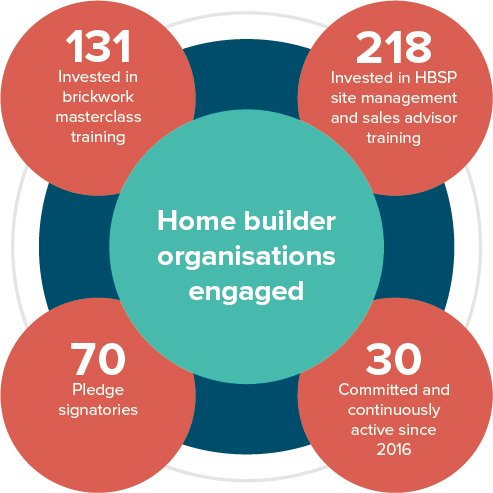 131
Invested in brickwork masterclass training

218
Invested in HBSP site management and sales advisor training

Home builder organisations engaged

70
Pledge signatories

30
Committed and continuously active since 2016